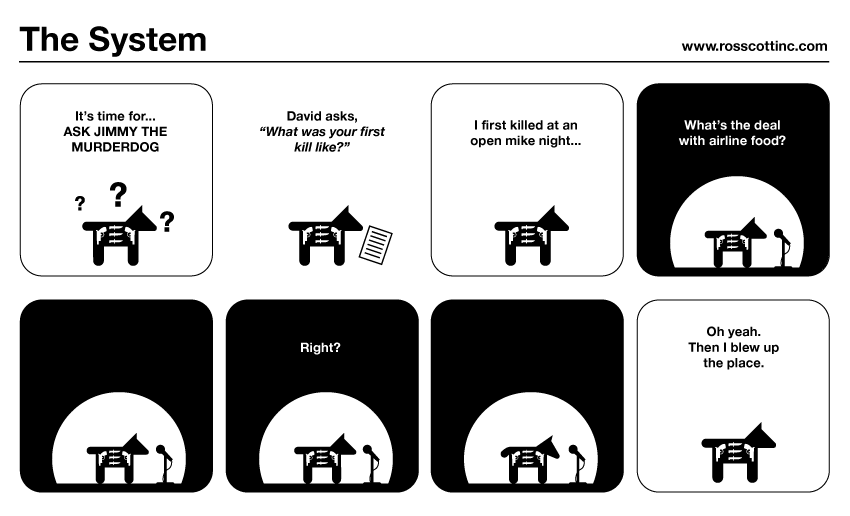 The System

www.rosscottinc.com

It's time for...
ASK JIMMY THE MURDERDOG

? ? ?

David asks,
"What was your first kill like?"

I first killed at an open mike night...

What's the deal with airline food?

Right?

Oh yeah.
Then I blew up the place.